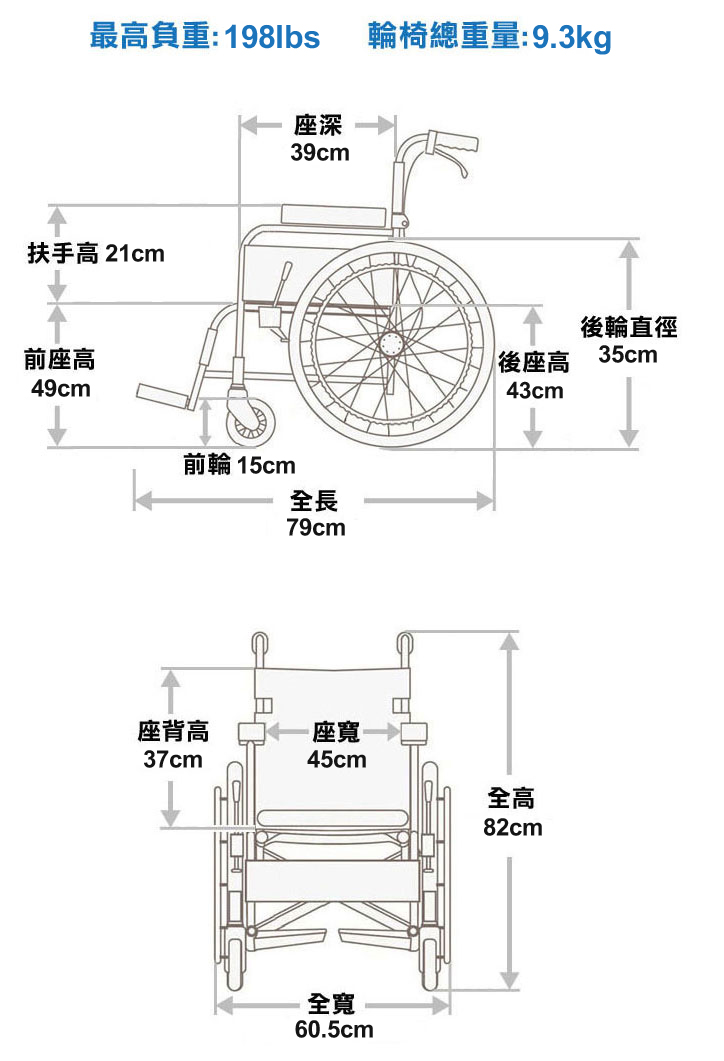 最高負重:198lbs　輪椅總重量:9.3kg

座深
39cm

扶手高 21cm

前座高
49cm

後座高
43cm

後輪直徑
35cm

前輪 15cm

全長
79cm

座背高
37cm

座寬
45cm

全高
82cm

全寬
60.5cm