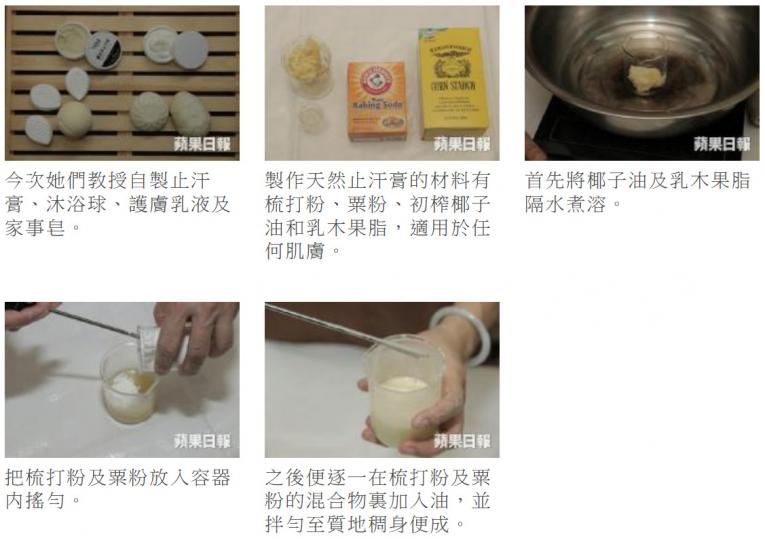 蘋果日報

今次她們教授自製止汗膏、沐浴球、護膚乳液及家事皂。

Baking Soda

CORN STARCH

蘋果日報

製作天然止汗膏的材料有梳打粉、粟粉、初榨椰子油和乳木果脂，適用於任何肌膚。

蘋果日報

首先將椰子油及乳木果脂隔水煮溶。

蘋果日報

把梳打粉及粟粉放入容器內搖勻。

蘋果日報

之後便逐一在梳打粉及粟粉的混合物裏加入油，並拌勻至質地稠身便成。